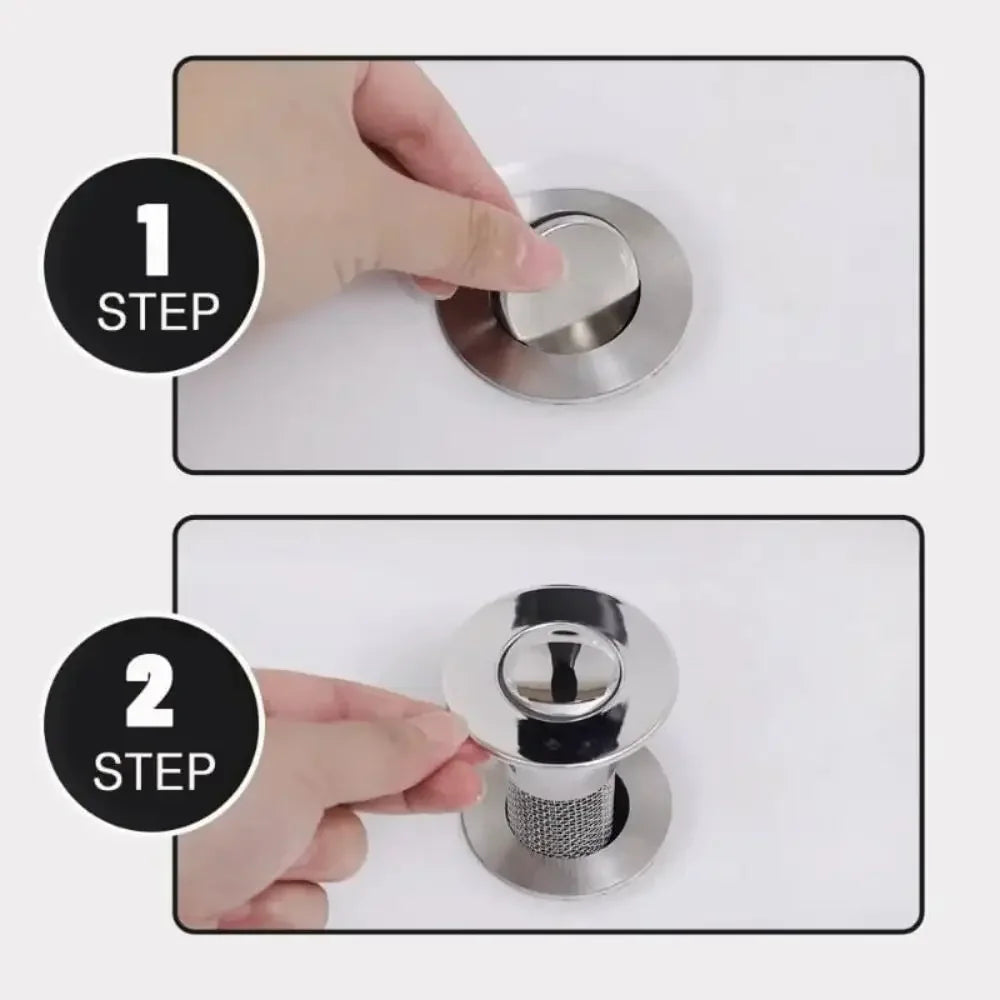 1
STEP

2
STEP